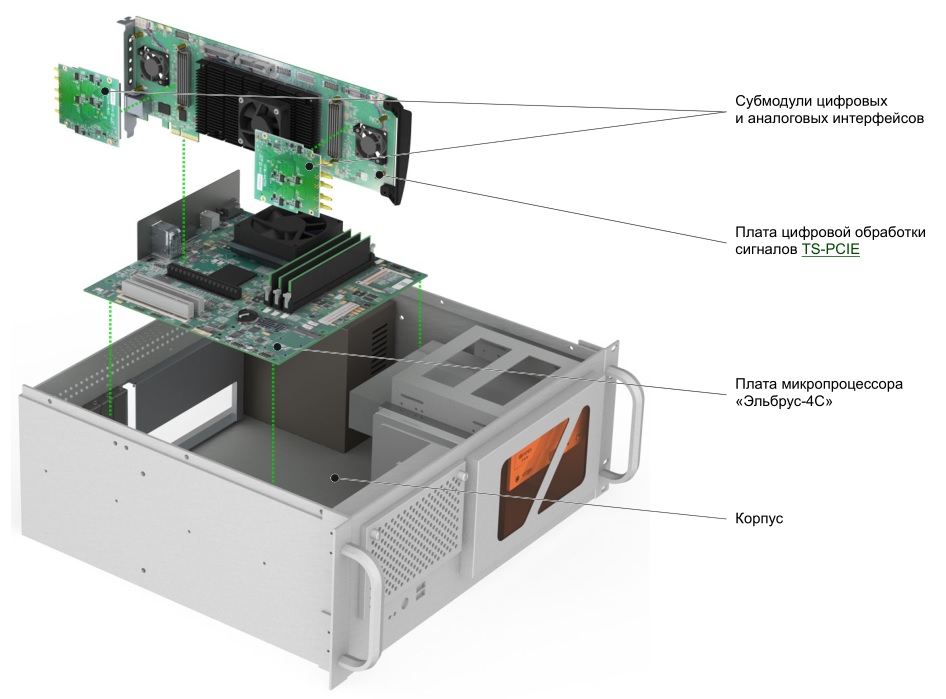 Субмодули цифровых и аналоговых интерфейсов

Плата цифровой обработки сигналов TS-PCIE

Плата микропроцессора «Эльбрус-4С»

Корпус